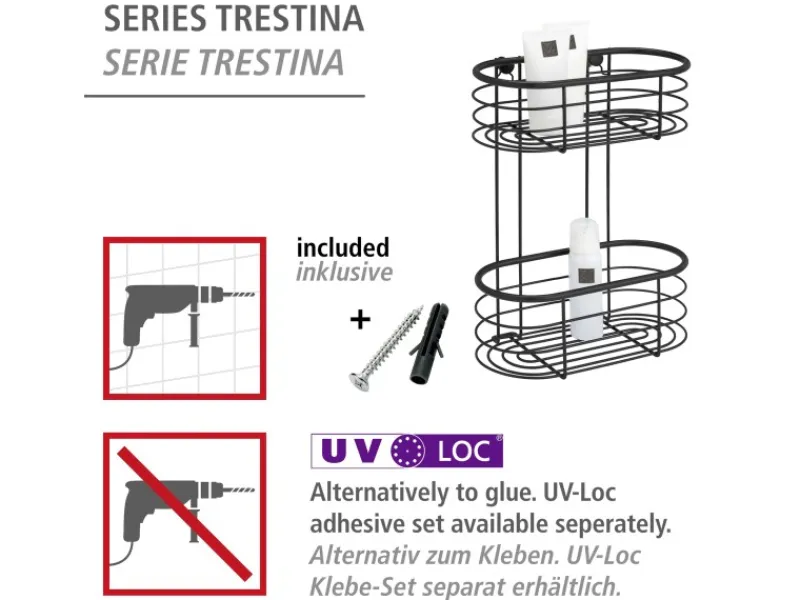 SERIES TRESTINA
SERIE TRESTINA

included
inklusive

+

UV LOC®

Alternatively to glue. UV-Loc adhesive set available seperately.
Alternativ zum Kleben. UV-Loc Klebe-Set separat erhältlich.