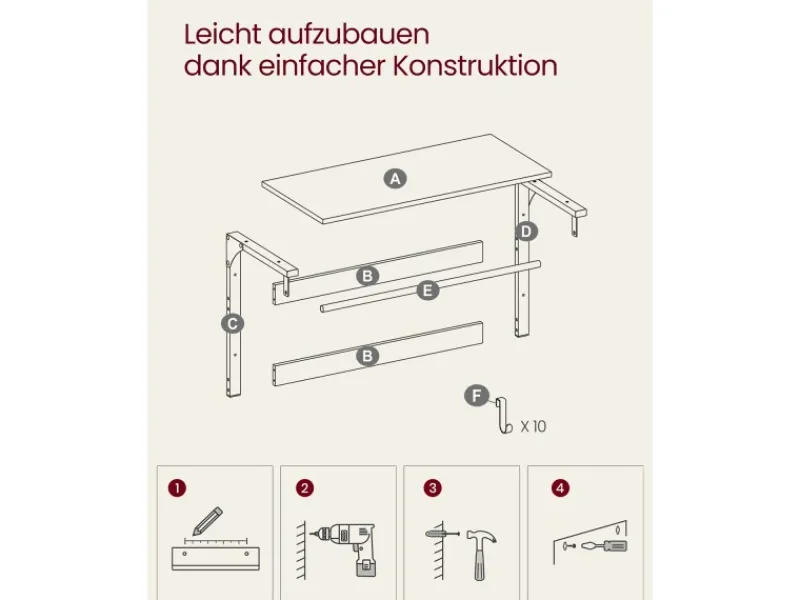 Leicht aufzubauen
dank einfacher Konstruktion

A
D
B
E
C
B
F
X 10

1
2
3
4