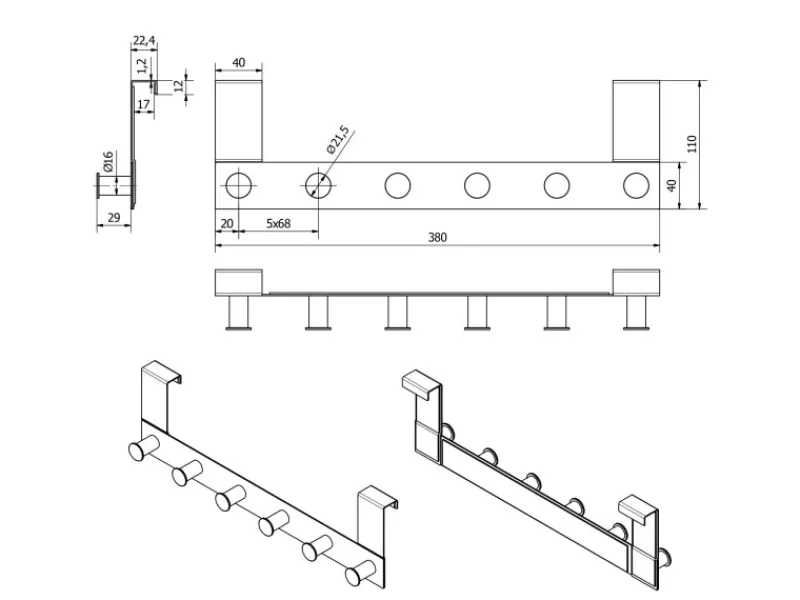 22,4
1,2
12
17
Ø16
29
40
Ø21,5
110
40
20
5x68
380