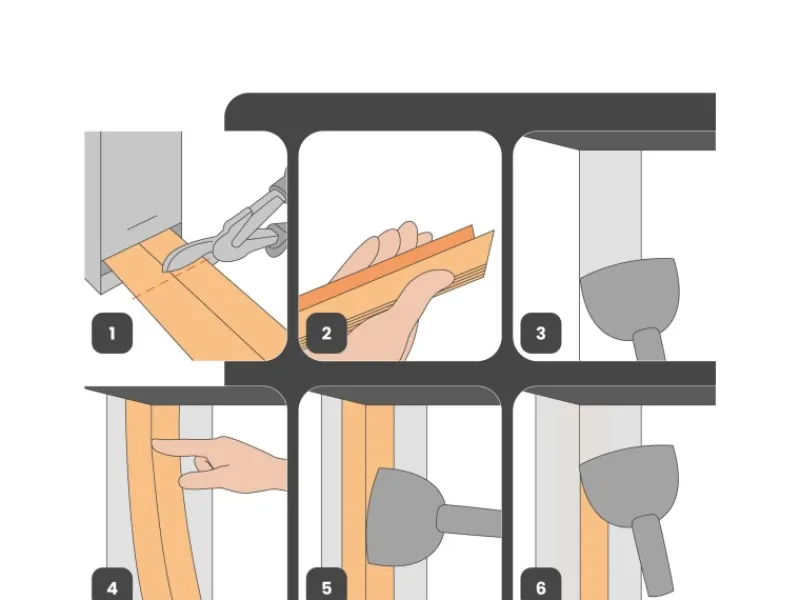 1
2
3
4
5
6