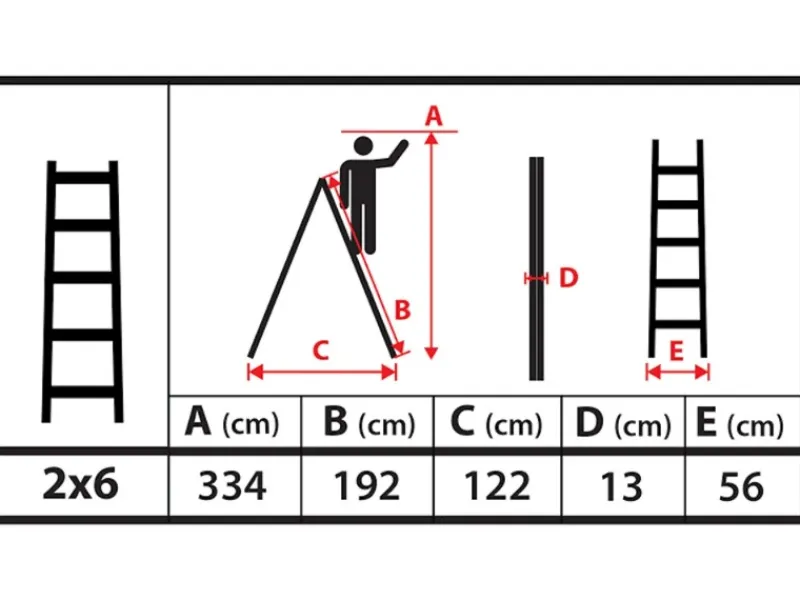 A

B

C

D

E

|  | A (cm) | B (cm) | C (cm) | D (cm) | E (cm) |
|---|---|---|---|---|---|
| 2x6 | 334 | 192 | 122 | 13 | 56 |