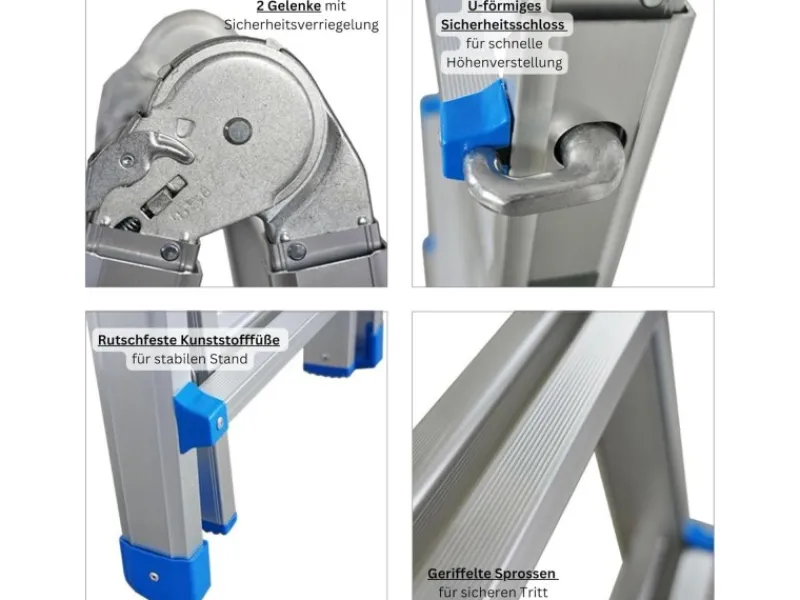 2 Gelenke mit Sicherheitsverriegelung

U-förmiges Sicherheitsschloss für schnelle Höhenverstellung

Rutschfeste Kunststofffüße für stabilen Stand

Geriffelte Sprossen für sicheren Tritt