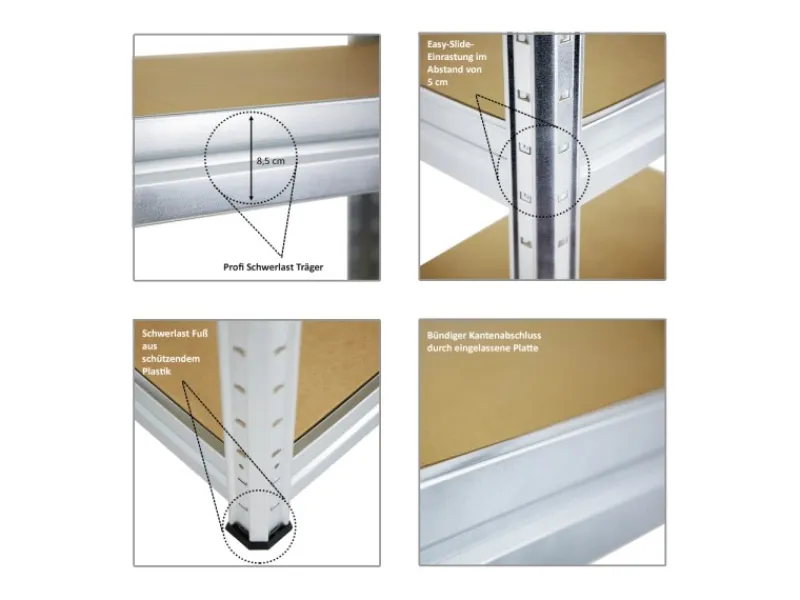 8,5 cm

Profi Schwerlast Träger

Easy-Slide-Einrastung im Abstand von 5 cm

Schwerlast Fuß aus schützendem Plastik

Bündiger Kantenabschluss durch eingelassene Platte