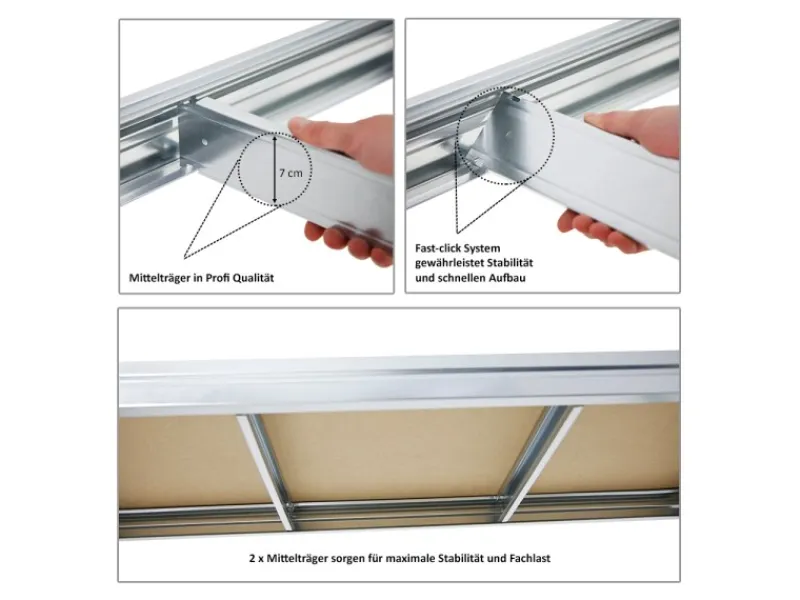 7 cm

Mittelträger in Profi Qualität

Fast-click System gewährleistet Stabilität und schnellen Aufbau

2 x Mittelträger sorgen für maximale Stabilität und Fachlast