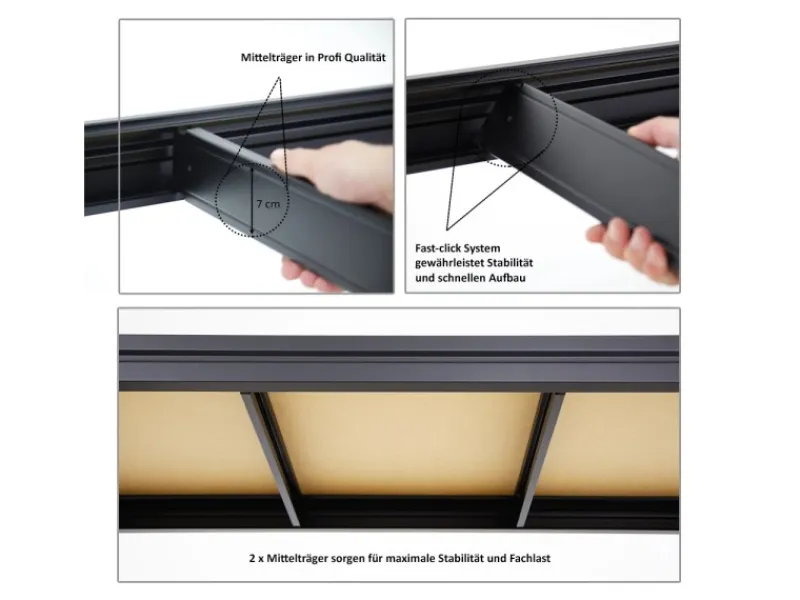 Mittelträger in Profi Qualität

7 cm

Fast-click System gewährleistet Stabilität und schnellen Aufbau

2 x Mittelträger sorgen für maximale Stabilität und Fachlast