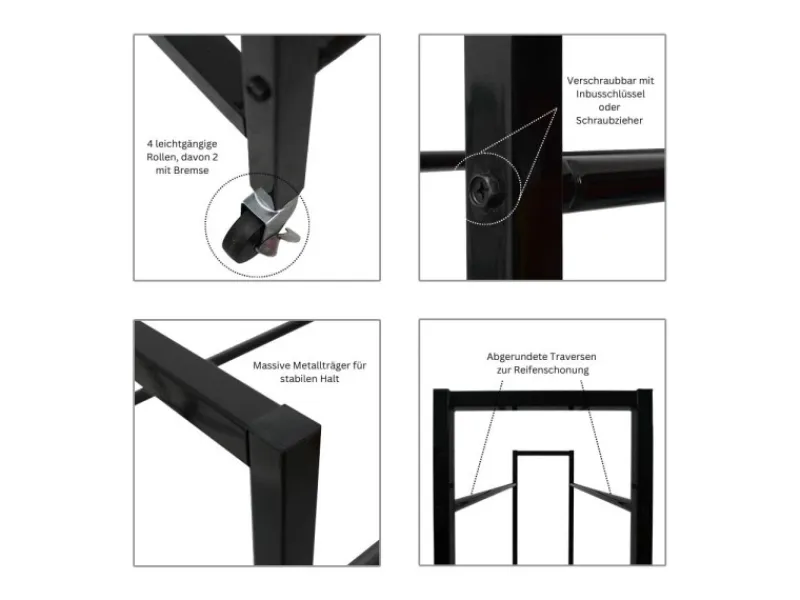 4 leichtgängige Rollen, davon 2 mit Bremse

Verschraubbar mit Inbusschlüssel oder Schraubzieher

Massive Metallträger für stabilen Halt

Abgerundete Traversen zur Reifenschonung