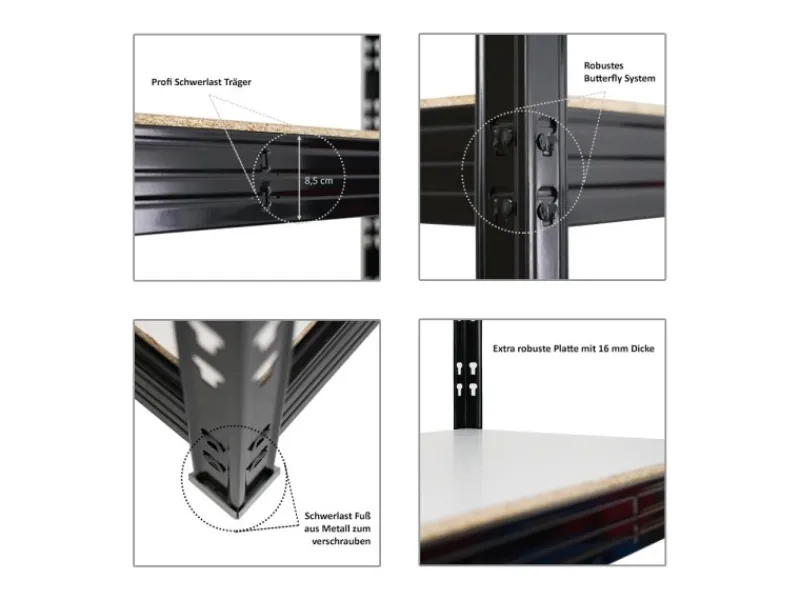 Profi Schwerlast Träger

8,5 cm

Robustes Butterfly System

Schwerlast Fuß aus Metall zum verschrauben

Extra robuste Platte mit 16 mm Dicke