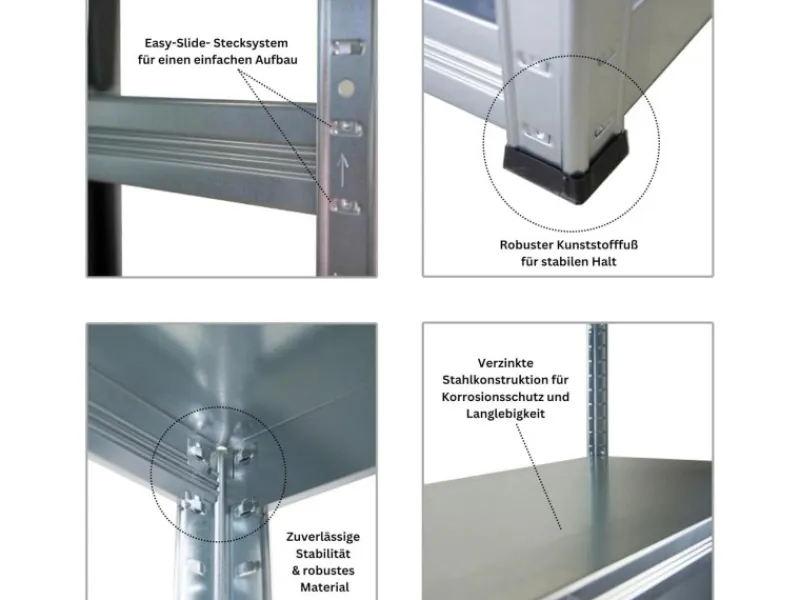 Easy-Slide- Stecksystem
für einen einfachen Aufbau

Robuster Kunststofffuß
für stabilen Halt

Zuverlässige
Stabilität
& robustes
Material

Verzinkte
Stahlkonstruktion für
Korrosionsschutz und
Langlebigkeit