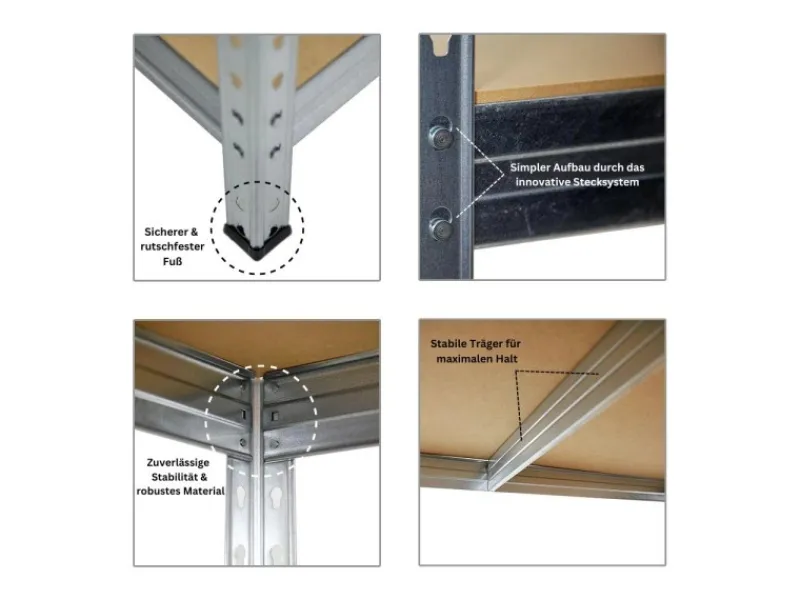 Sicherer & rutschfester Fuß

Simpler Aufbau durch das innovative Stecksystem

Zuverlässige Stabilität & robustes Material

Stabile Träger für maximalen Halt