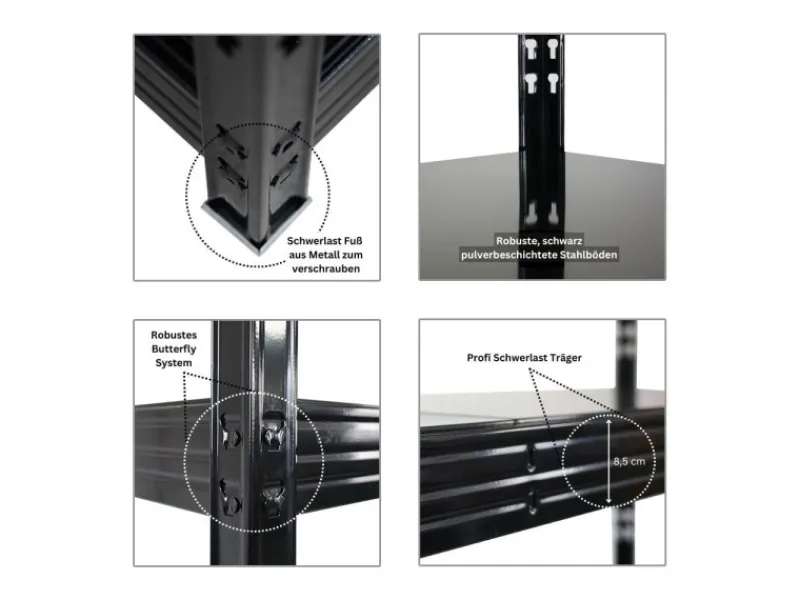 Schwerlast Fuß aus Metall zum verschrauben

Robuste, schwarz pulverbeschichtete Stahlböden

Robustes Butterfly System

Profi Schwerlast Träger

8,5 cm