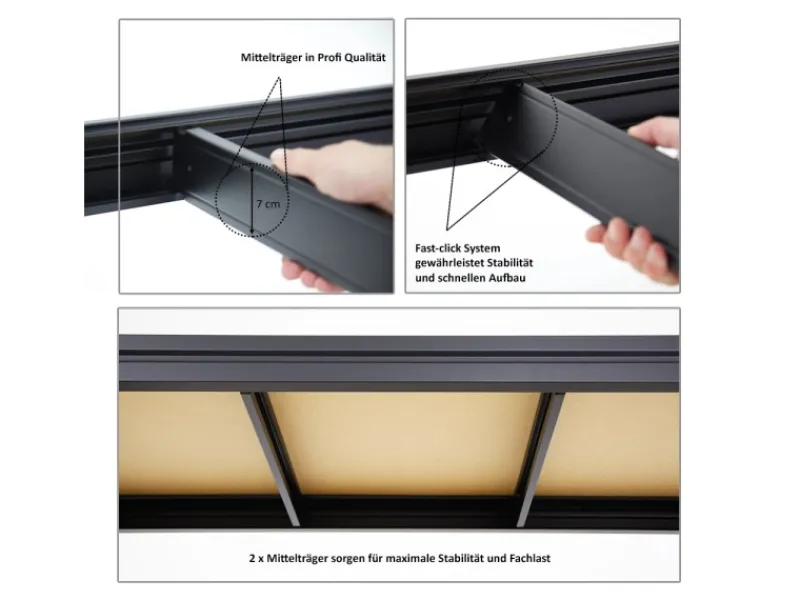 Mittelträger in Profi Qualität

7 cm

Fast-click System
gewährleistet Stabilität
und schnellen Aufbau

2 x Mittelträger sorgen für maximale Stabilität und Fachlast