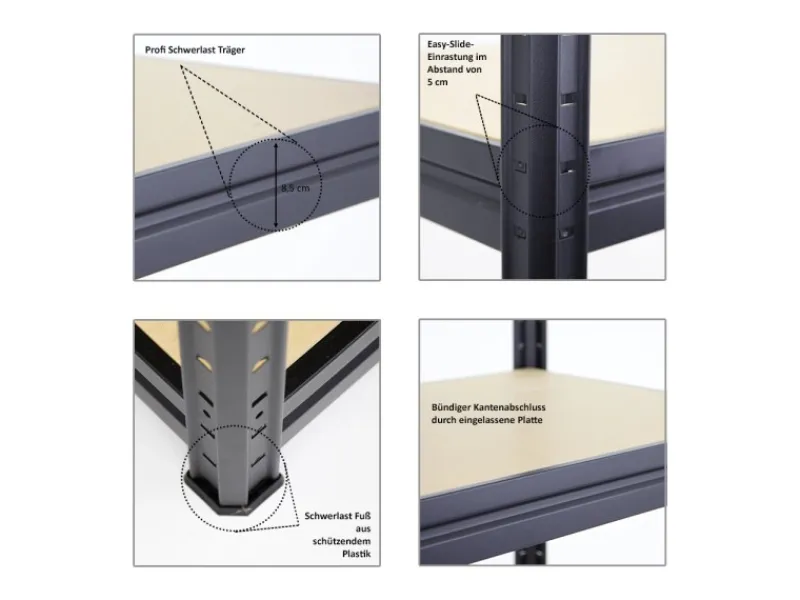 Profi Schwerlast Träger

8,5 cm

Easy-Slide-Einrastung im Abstand von 5 cm

Schwerlast Fuß aus schützendem Plastik

Bündiger Kantenabschluss durch eingelassene Platte