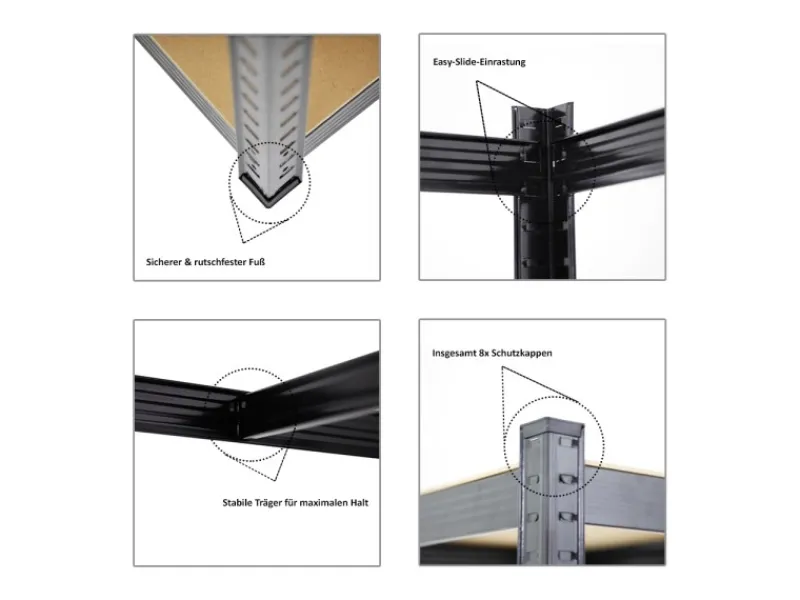 Sicherer & rutschfester Fuß

Easy-Slide-Einrastung

Stabile Träger für maximalen Halt

Insgesamt 8x Schutzkappen