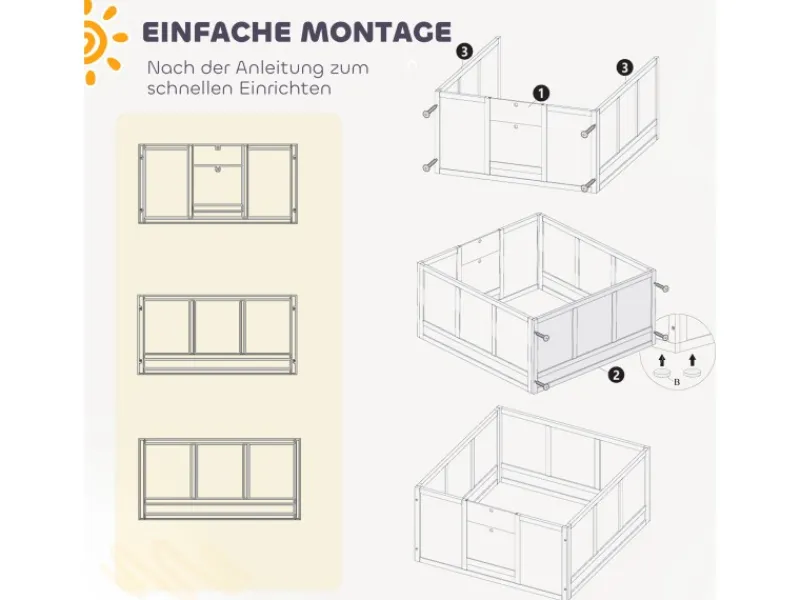 EINFACHE MONTAGE

Nach der Anleitung zum schnellen Einrichten

3

1

3

2

B