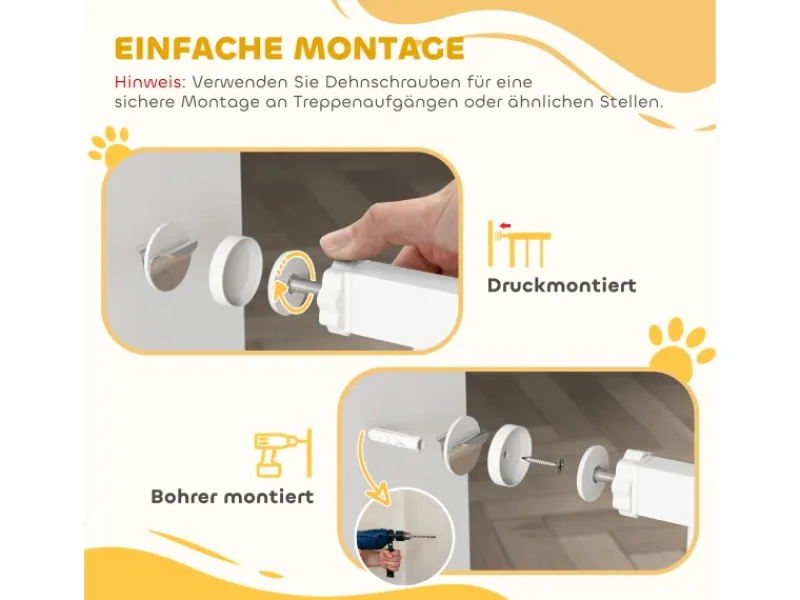 EINFACHE MONTAGE

Hinweis: Verwenden Sie Dehnschrauben für eine sichere Montage an Treppenaufgängen oder ähnlichen Stellen.

Druckmontiert

Bohrer montiert