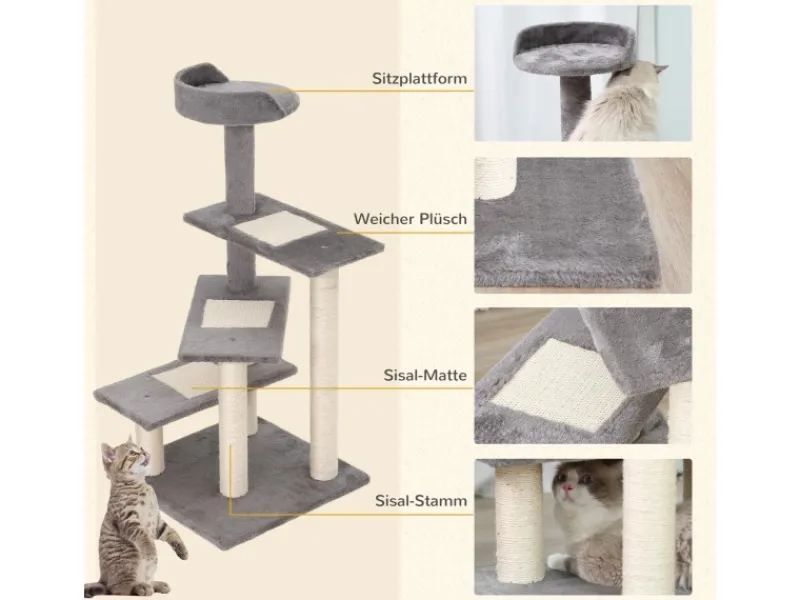 Sitzplattform

Weicher Plüsch

Sisal-Matte

Sisal-Stamm