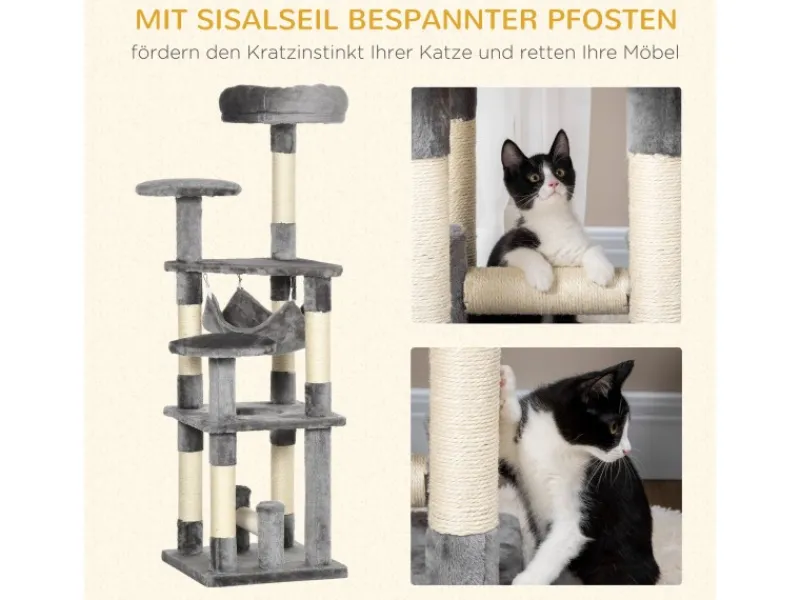 MIT SISALSEIL BESPANNTER PFOSTEN

fördern den Kratzinstinkt Ihrer Katze und retten Ihre Möbel