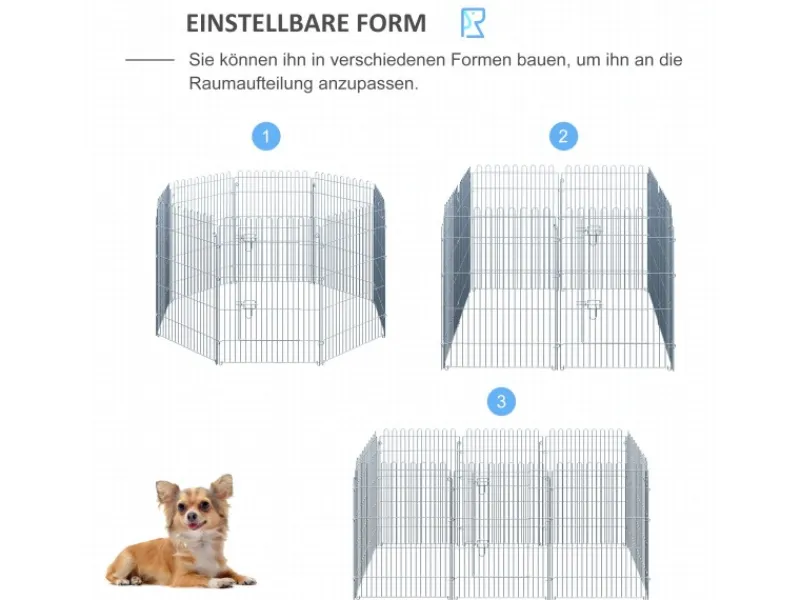 EINSTELLBARE FORM

Sie können ihn in verschiedenen Formen bauen, um ihn an die Raumaufteilung anzupassen.

1

2

3