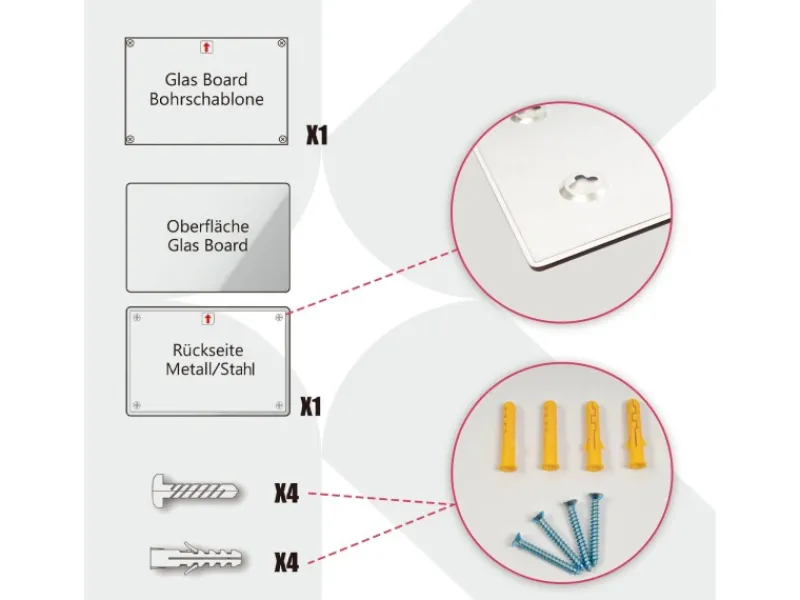 Glas Board
Bohrschablone

X1

Oberfläche
Glas Board

Rückseite
Metall/Stahl

X1

X4

X4