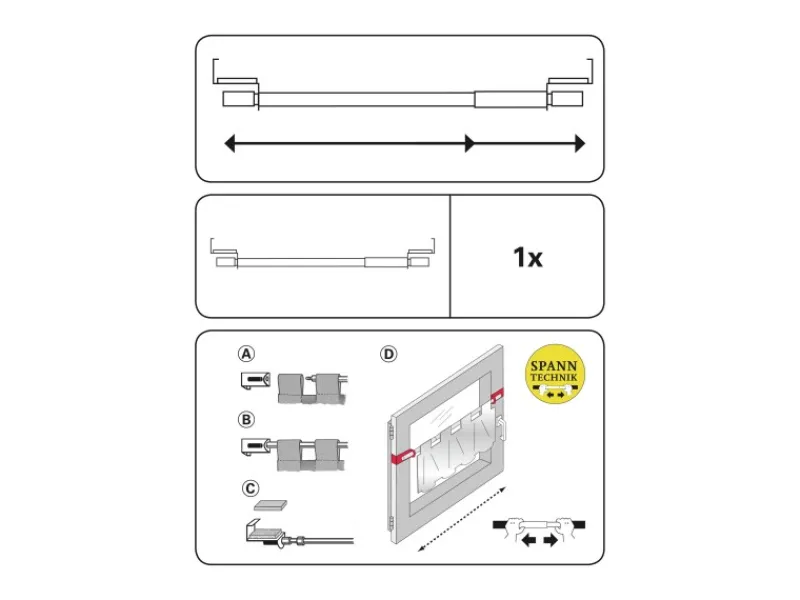 1x

A

B

C

D

SPANN TECHNIK