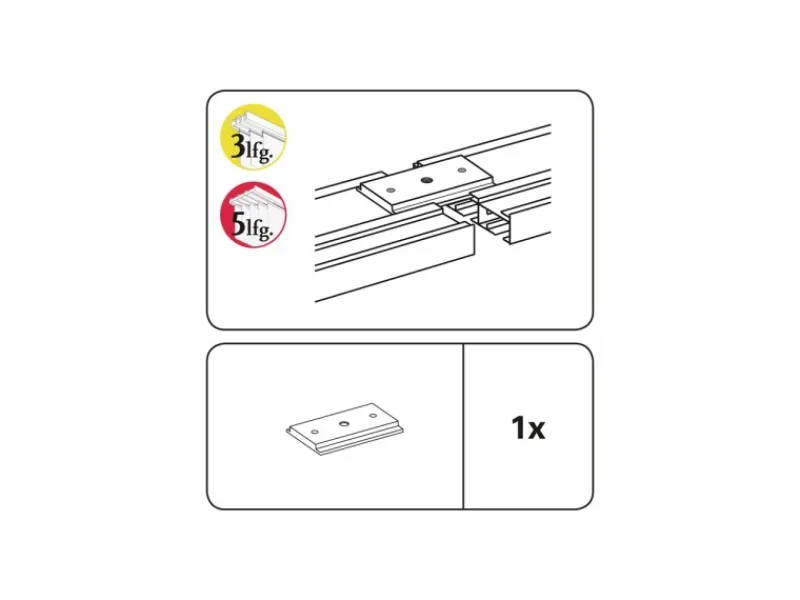 3lfg.

5lfg.

1x