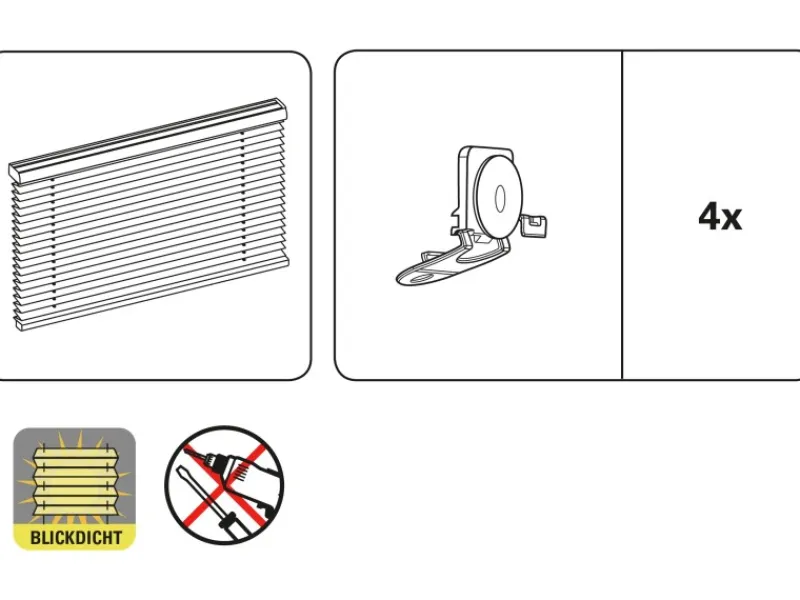 4x

BLICKDICHT