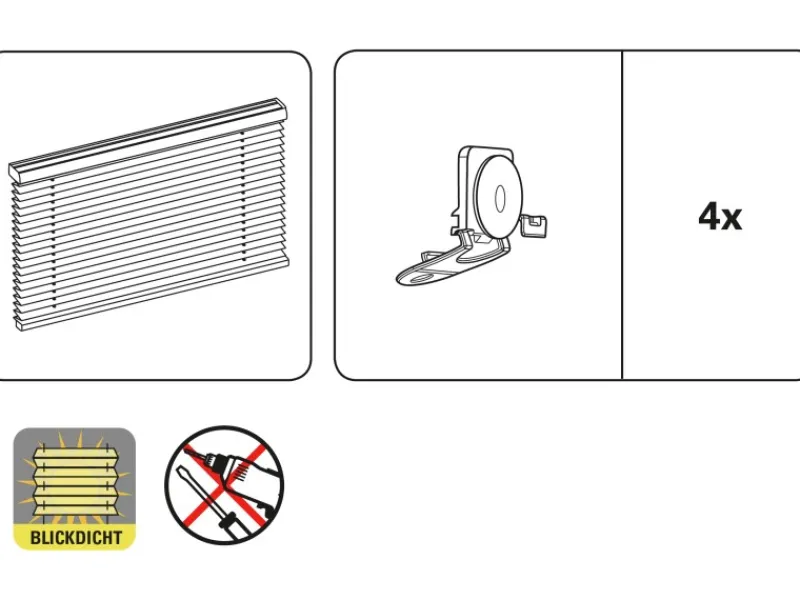 4x

BLICKDICHT