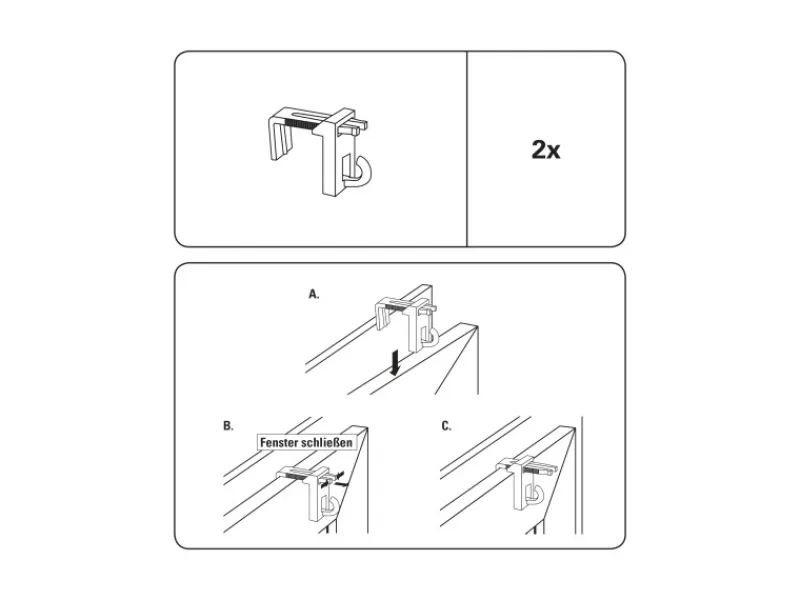 2x

A.

B.

Fenster schließen

C.