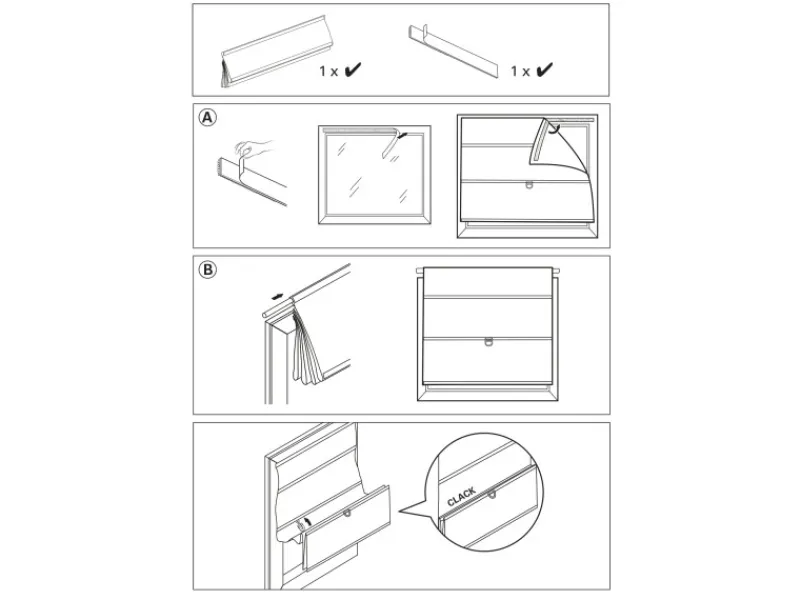 1 x ✔

1 x ✔

A

B

CLACK