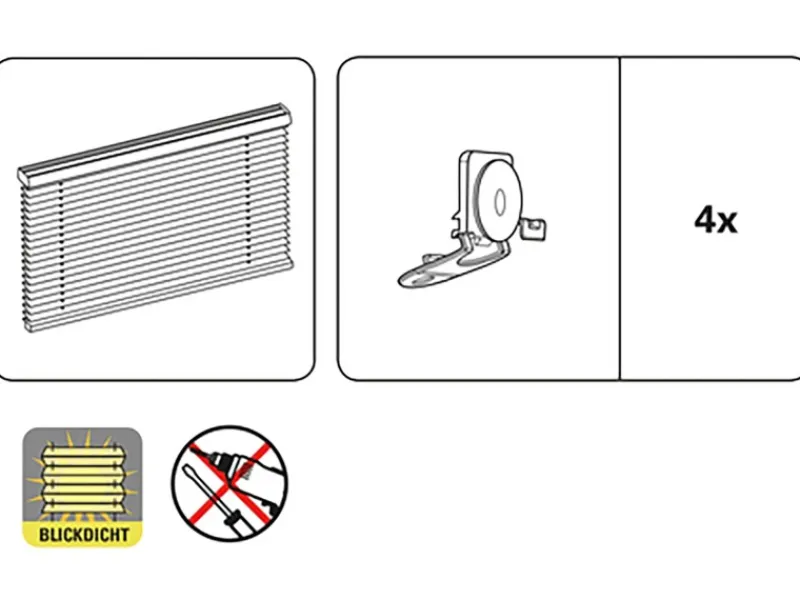 4x

BLICKDICHT