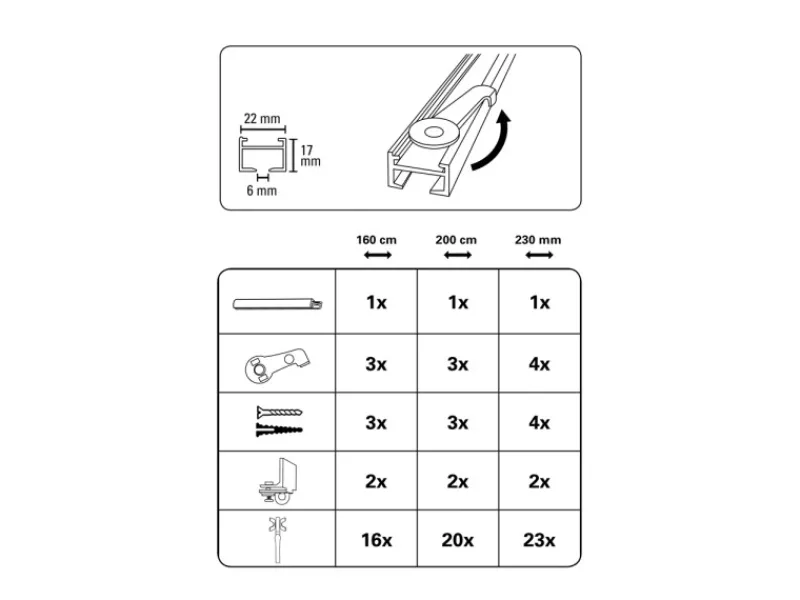 22 mm
17 mm
6 mm

| | 160 cm | 200 cm | 230 mm |
|---|---|---|---|
| | 1x | 1x | 1x |
| | 3x | 3x | 4x |
| | 3x | 3x | 4x |
| | 2x | 2x | 2x |
| | 16x | 20x | 23x |