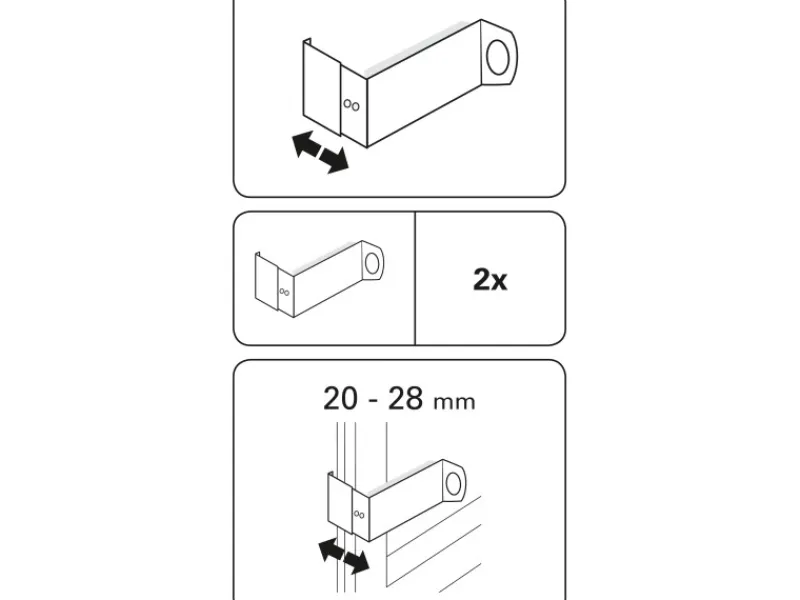 2x

20 - 28 mm