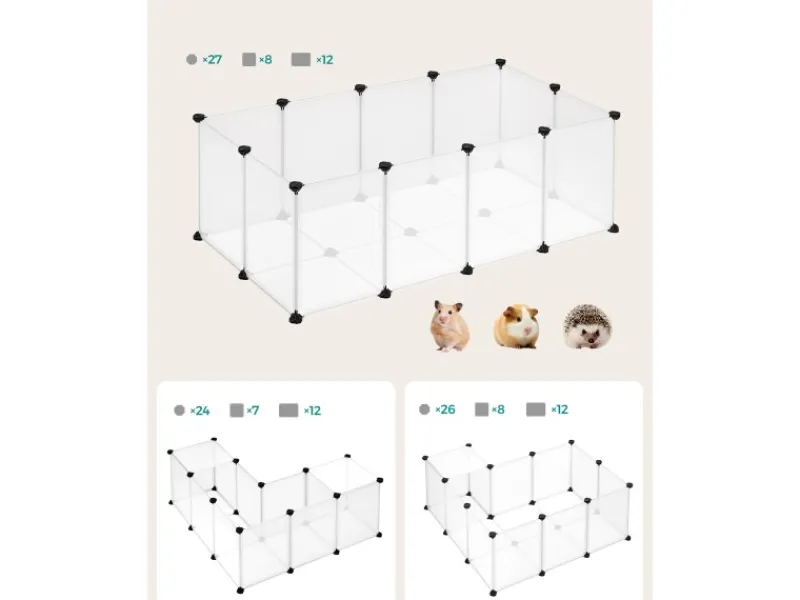 ×27 ×8 ×12

×24 ×7 ×12

×26 ×8 ×12