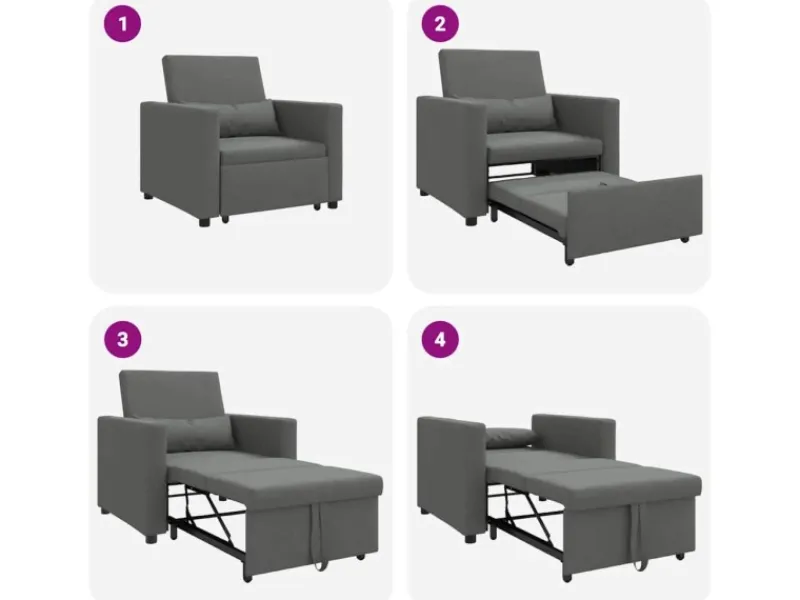 1

2

3

4