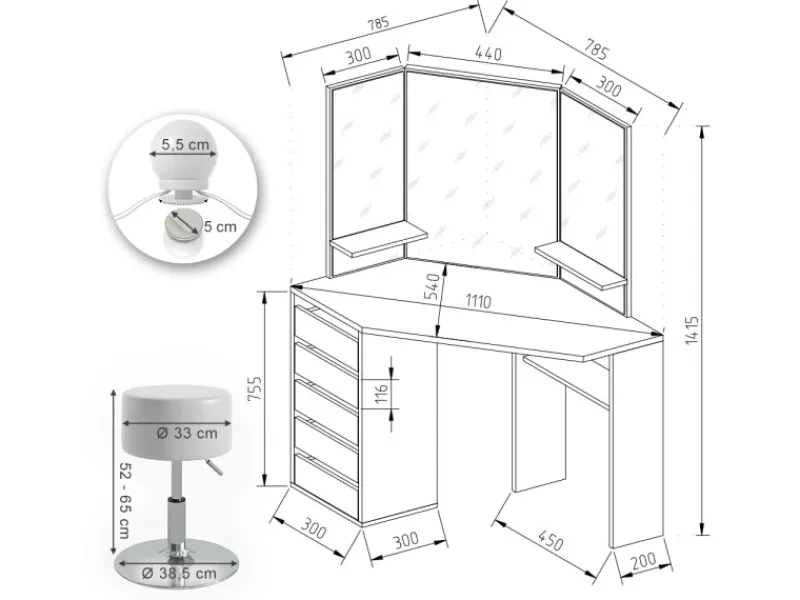 785
785
300
440
300
5,5 cm
5 cm
540
1110
1415
755
116
Ø 33 cm
52 - 65 cm
Ø 38,5 cm
300
300
450
200