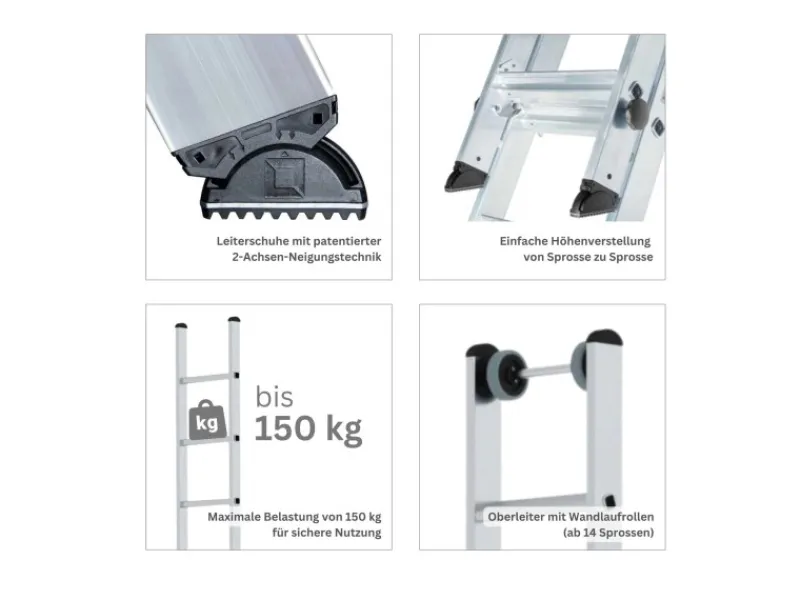 Leiterschuhe mit patentierter 2-Achsen-Neigungstechnik

Einfache Höhenverstellung von Sprosse zu Sprosse

kg

bis
150 kg

Maximale Belastung von 150 kg für sichere Nutzung

Oberleiter mit Wandlaufrollen (ab 14 Sprossen)