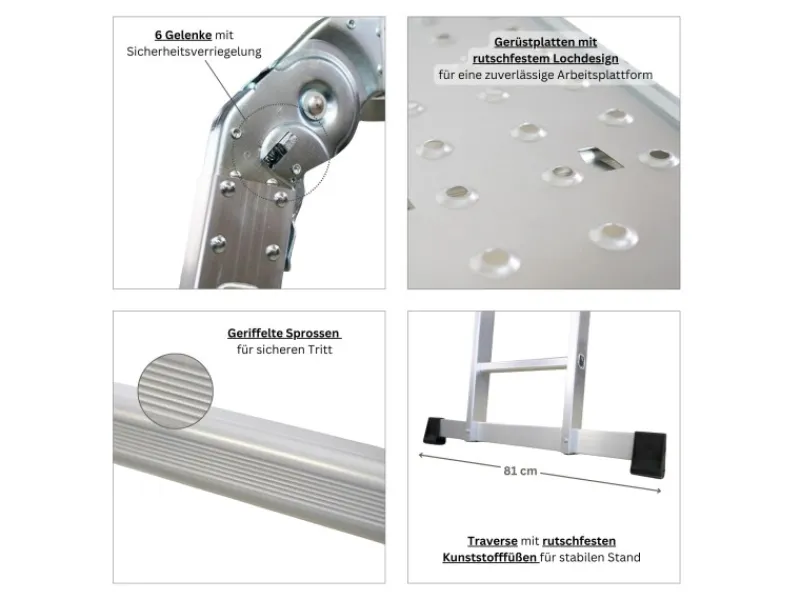 6 Gelenke mit Sicherheitsverriegelung

Gerüstplatten mit rutschfestem Lochdesign für eine zuverlässige Arbeitsplattform

Geriffelte Sprossen für sicheren Tritt

81 cm

Traverse mit rutschfesten Kunststofffüßen für stabilen Stand