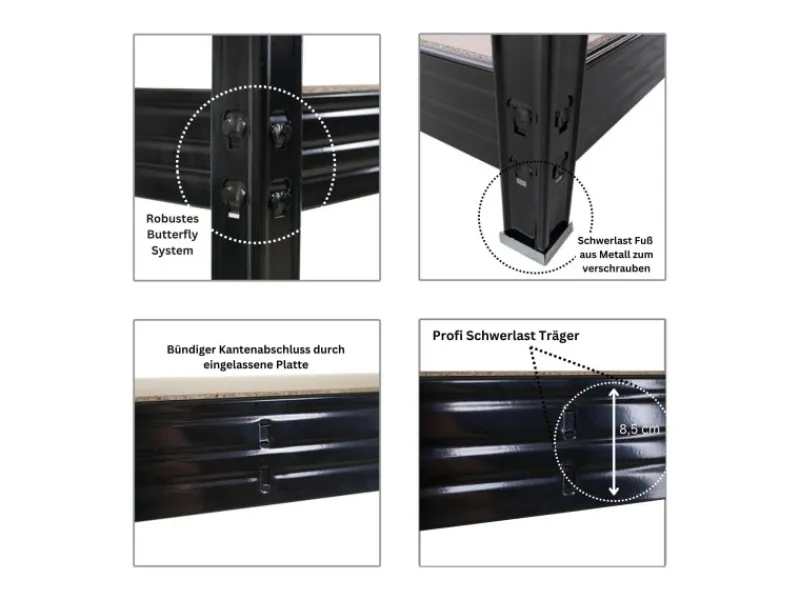 Robustes Butterfly System

Schwerlast Fuß aus Metall zum verschrauben

Bündiger Kantenabschluss durch eingelassene Platte

Profi Schwerlast Träger

8,5 cm