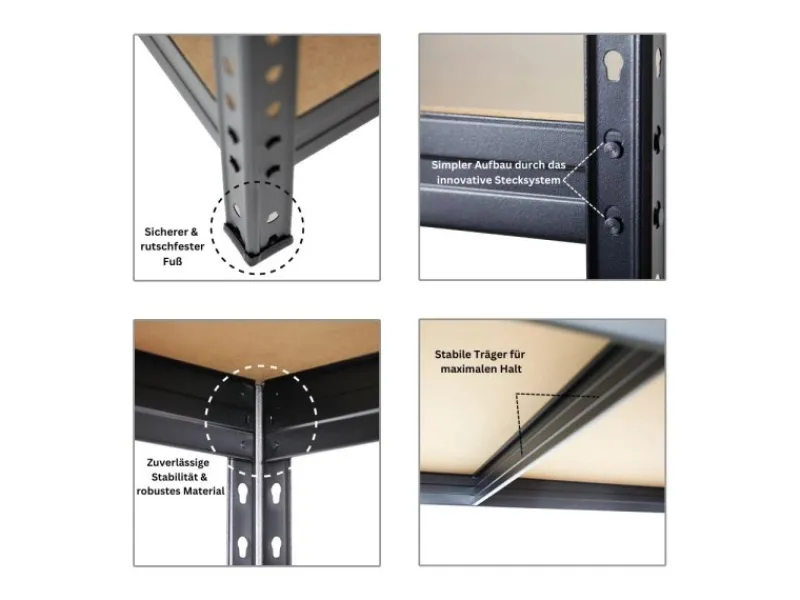 Sicherer & rutschfester Fuß

Simpler Aufbau durch das innovative Stecksystem

Zuverlässige Stabilität & robustes Material

Stabile Träger für maximalen Halt