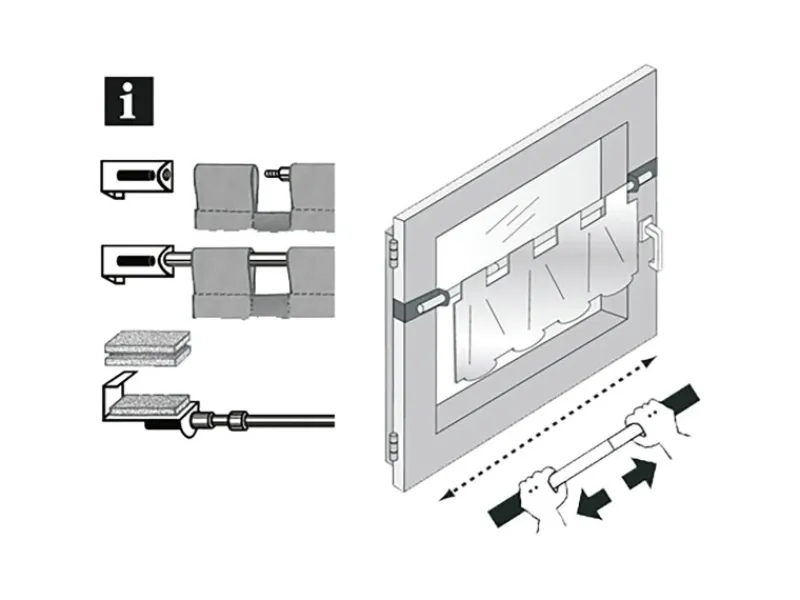 i