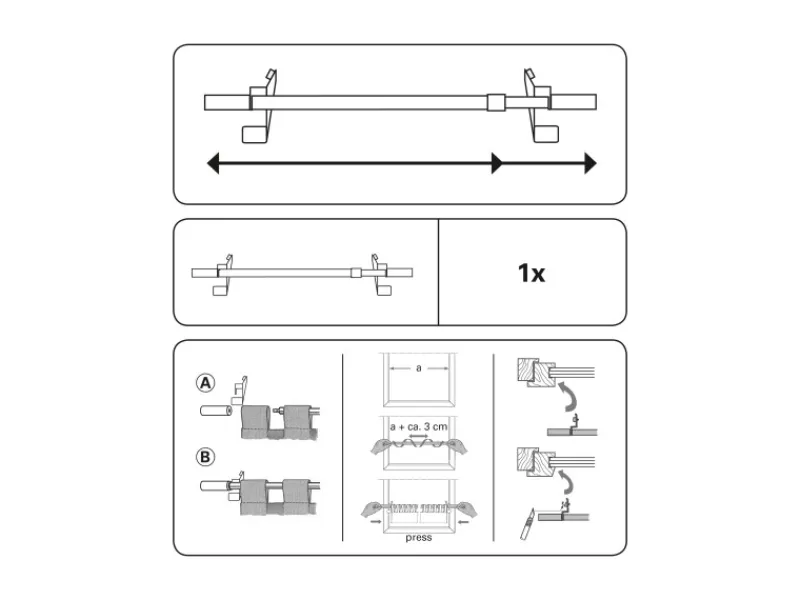 1x

A

B

a

a + ca. 3 cm

press