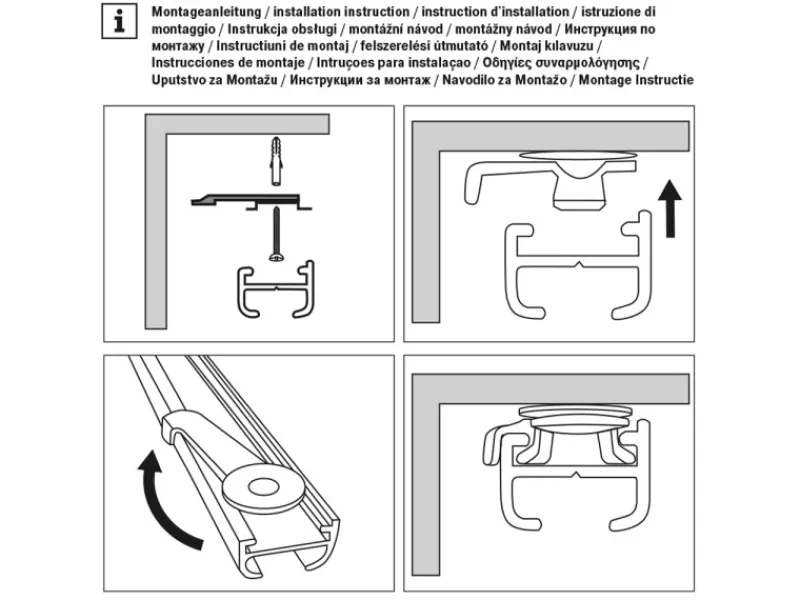 i

Montageanleitung / installation instruction / instruction d'installation / istruzione di montaggio / Instrukcja obsługi / montážní návod / montážny návod / Инструкция по монтажу / Instructiuni de montaj / felszerelési útmutató / Montaj kılavuzu / Instrucciones de montaje / Intruçoes para instalaçao / Οδηγίες συναρμολόγησης / Uputstvo za Montažu / Инструкции за монтаж / Navodilo za Montažo / Montage Instructie